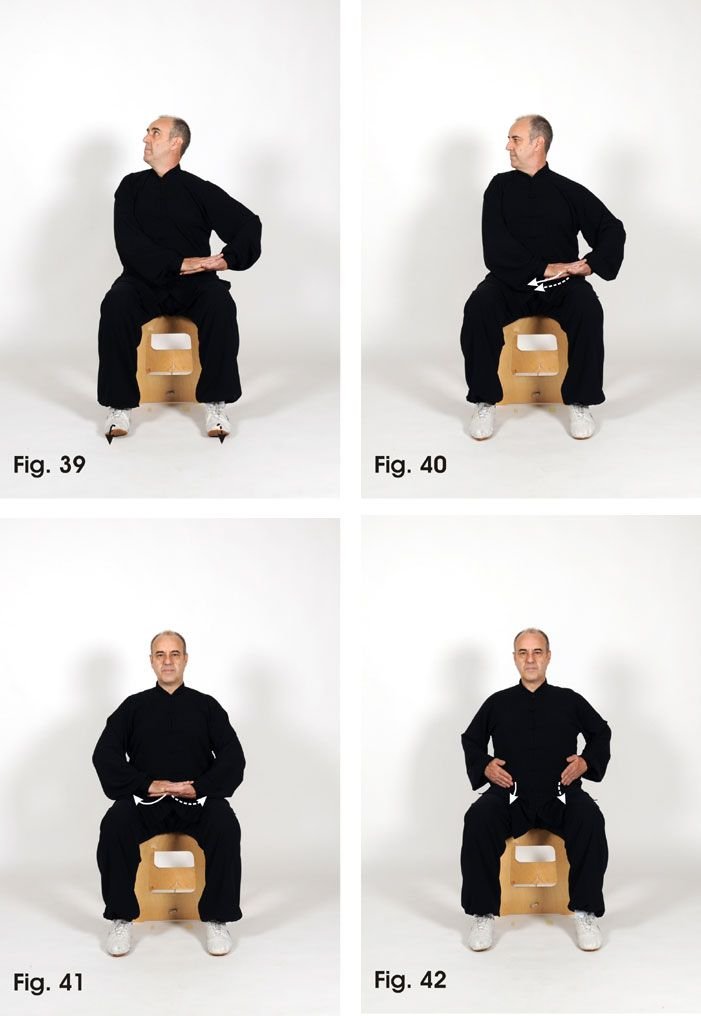 Fig. 39

Fig. 40

Fig. 41

Fig. 42